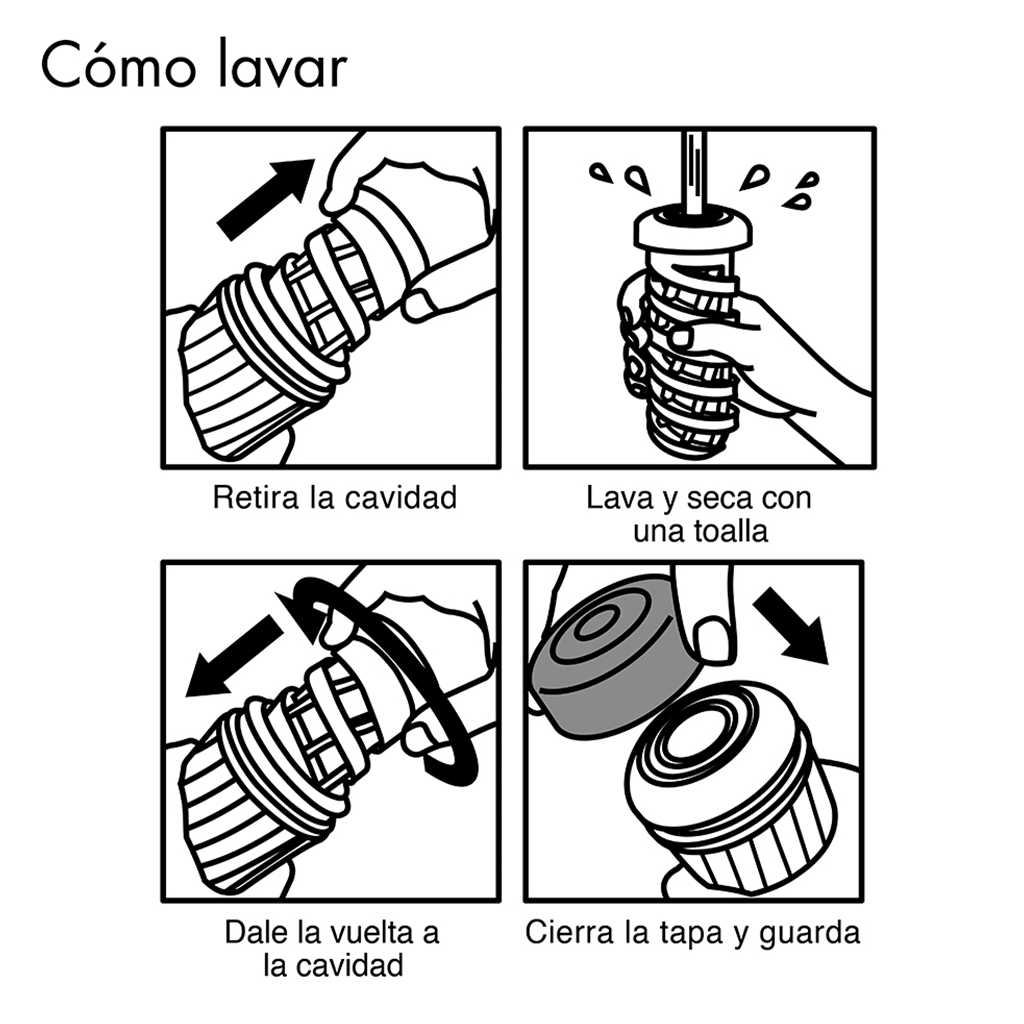 Cómo lavar

Retira la cavidad

Lava y seca con una toalla

Dale la vuelta a la cavidad

Cierra la tapa y guarda