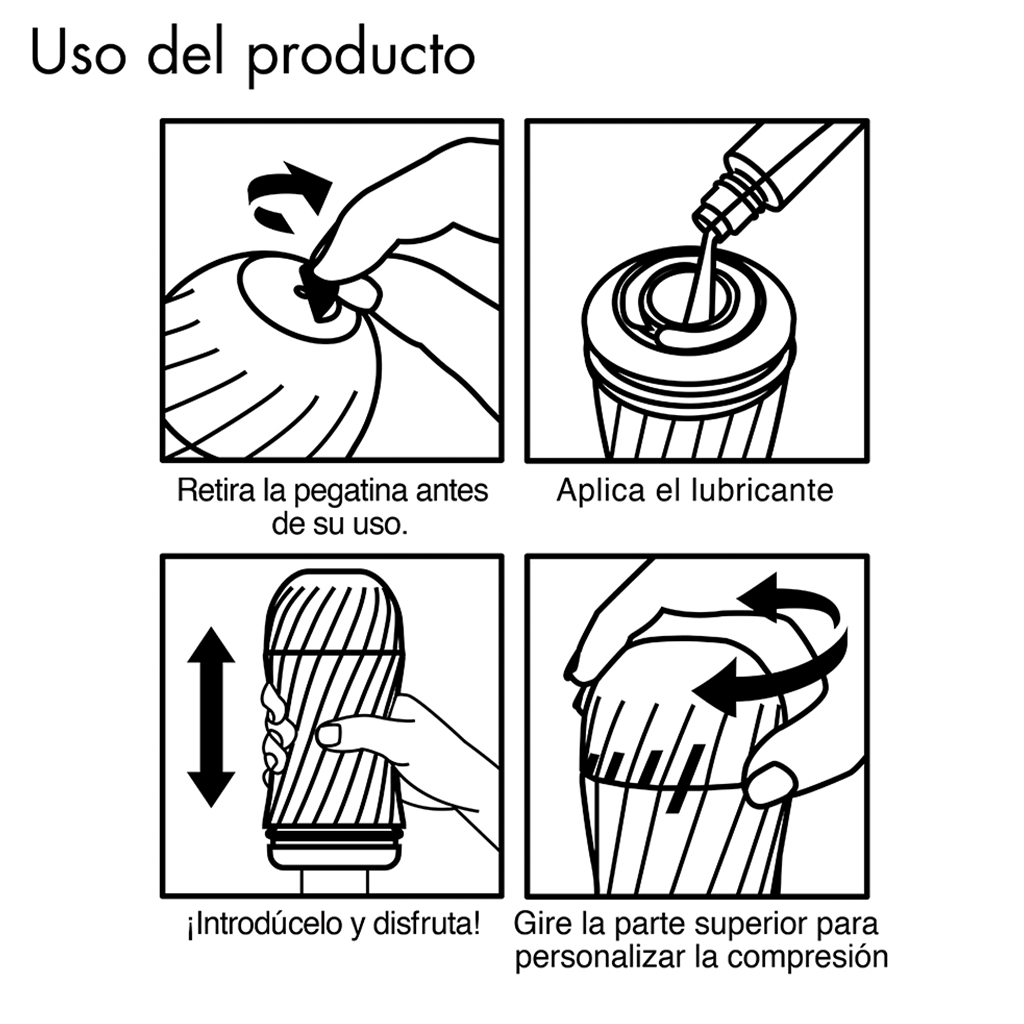 Uso del producto

Retira la pegatina antes de su uso.

Aplica el lubricante

¡Introdúcelo y disfruta!

Gire la parte superior para personalizar la compresión