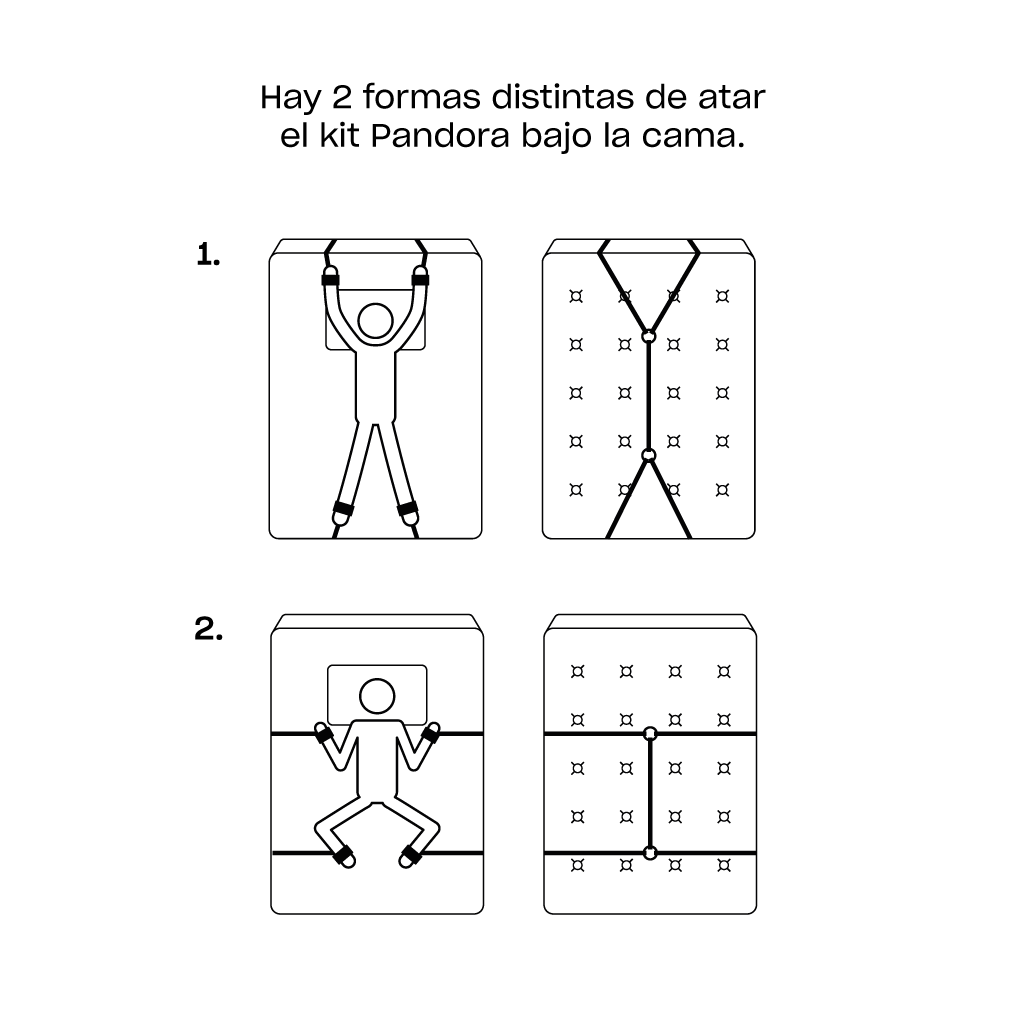 Hay 2 formas distintas de atar el kit Pandora bajo la cama.

1.

2.