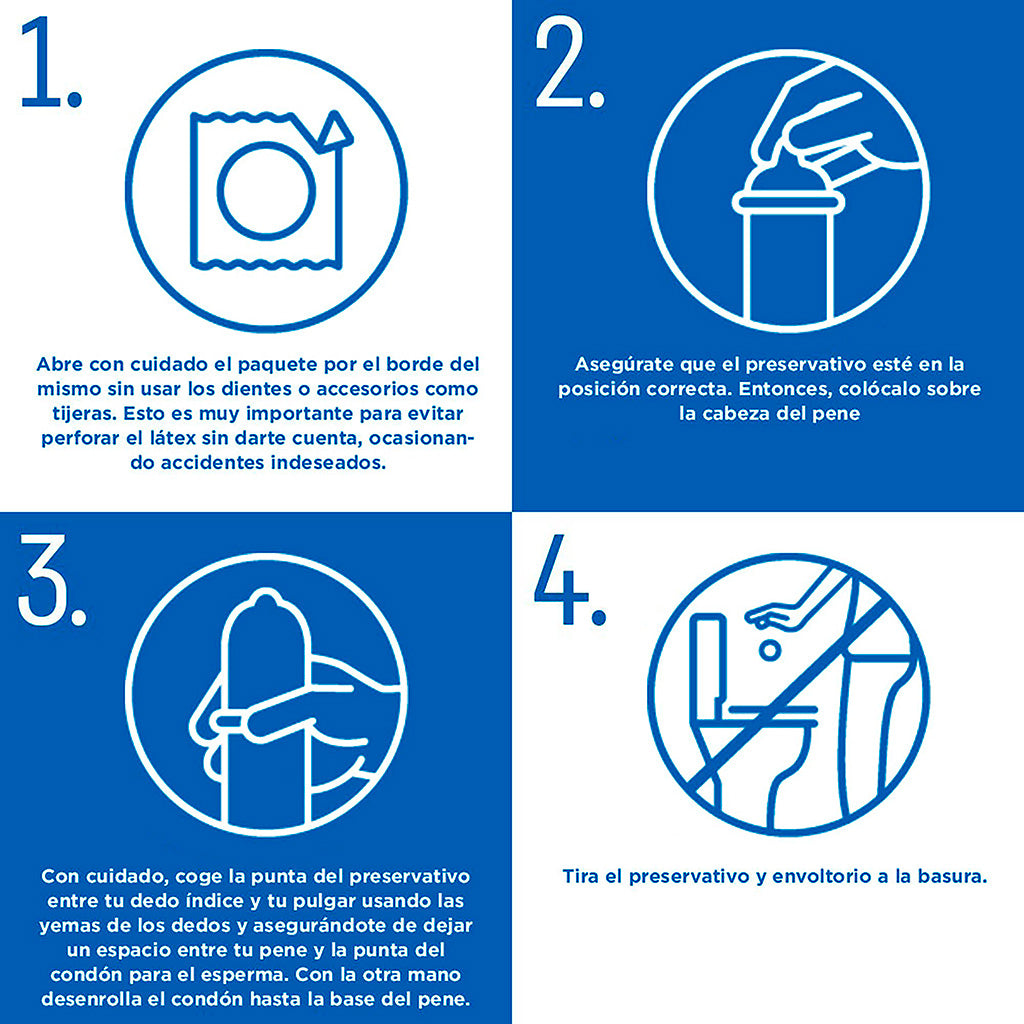 1.

Abre con cuidado el paquete por el borde del mismo sin usar los dientes o accesorios como tijeras. Esto es muy importante para evitar perforar el látex sin darte cuenta, ocasionando accidentes indeseados.

2.

Asegúrate que el preservativo esté en la posición correcta. Entonces, colócalo sobre la cabeza del pene

3.

Con cuidado, coge la punta del preservativo entre tu dedo índice y tu pulgar usando las yemas de los dedos y asegurándote de dejar un espacio entre tu pene y la punta del condón para el esperma. Con la otra mano desenrolla el condón hasta la base del pene.

4.

Tira el preservativo y envoltorio a la basura.